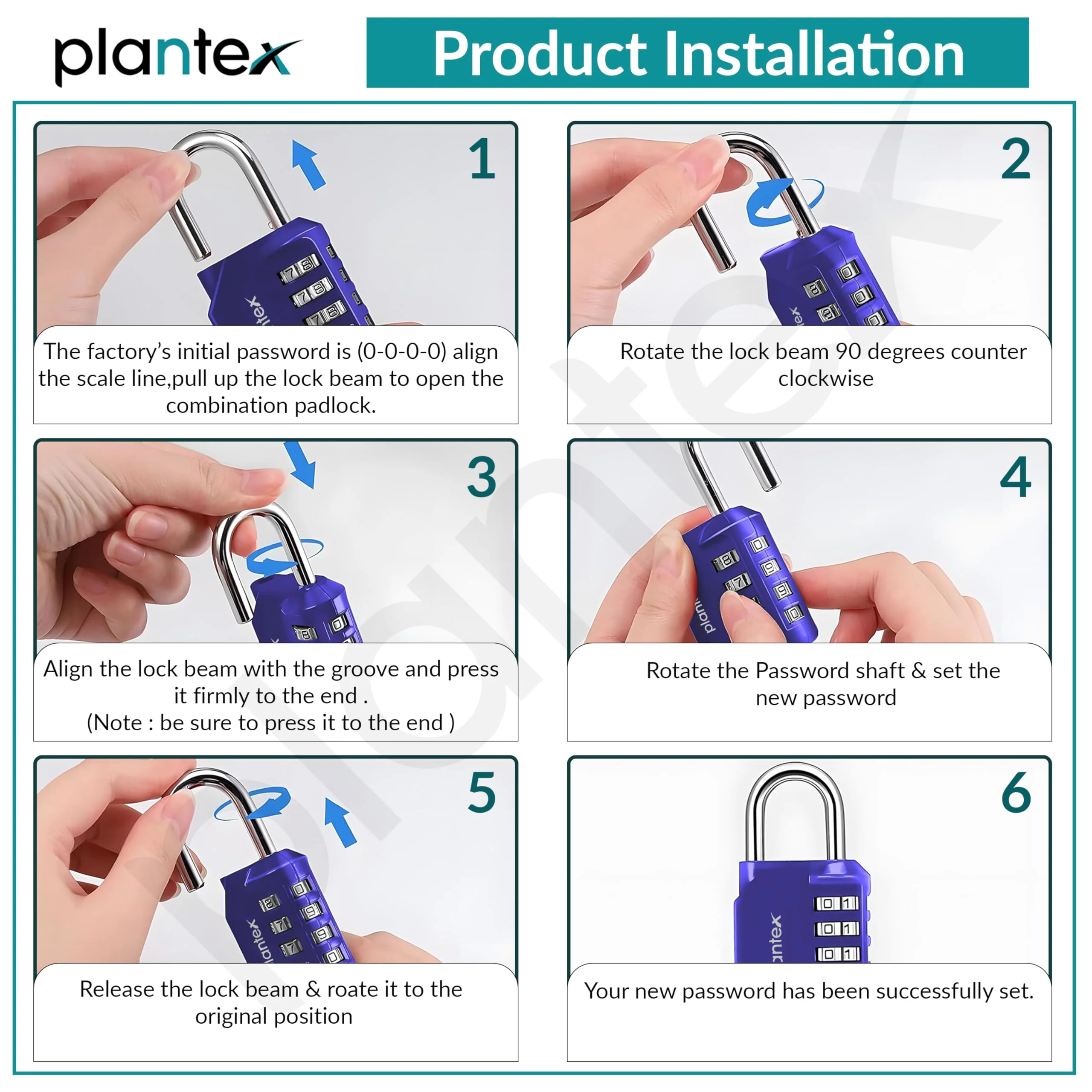 plantex

Product Installation

1

The factory's initial password is (0-0-0-0) align the scale line,pull up the lock beam to open the combination padlock.

2

Rotate the lock beam 90 degrees counter clockwise

3

Align the lock beam with the groove and press it firmly to the end .
(Note : be sure to press it to the end )

4

Rotate the Password shaft & set the new password

5

Release the lock beam & roate it to the original position

6

Your new password has been successfully set.