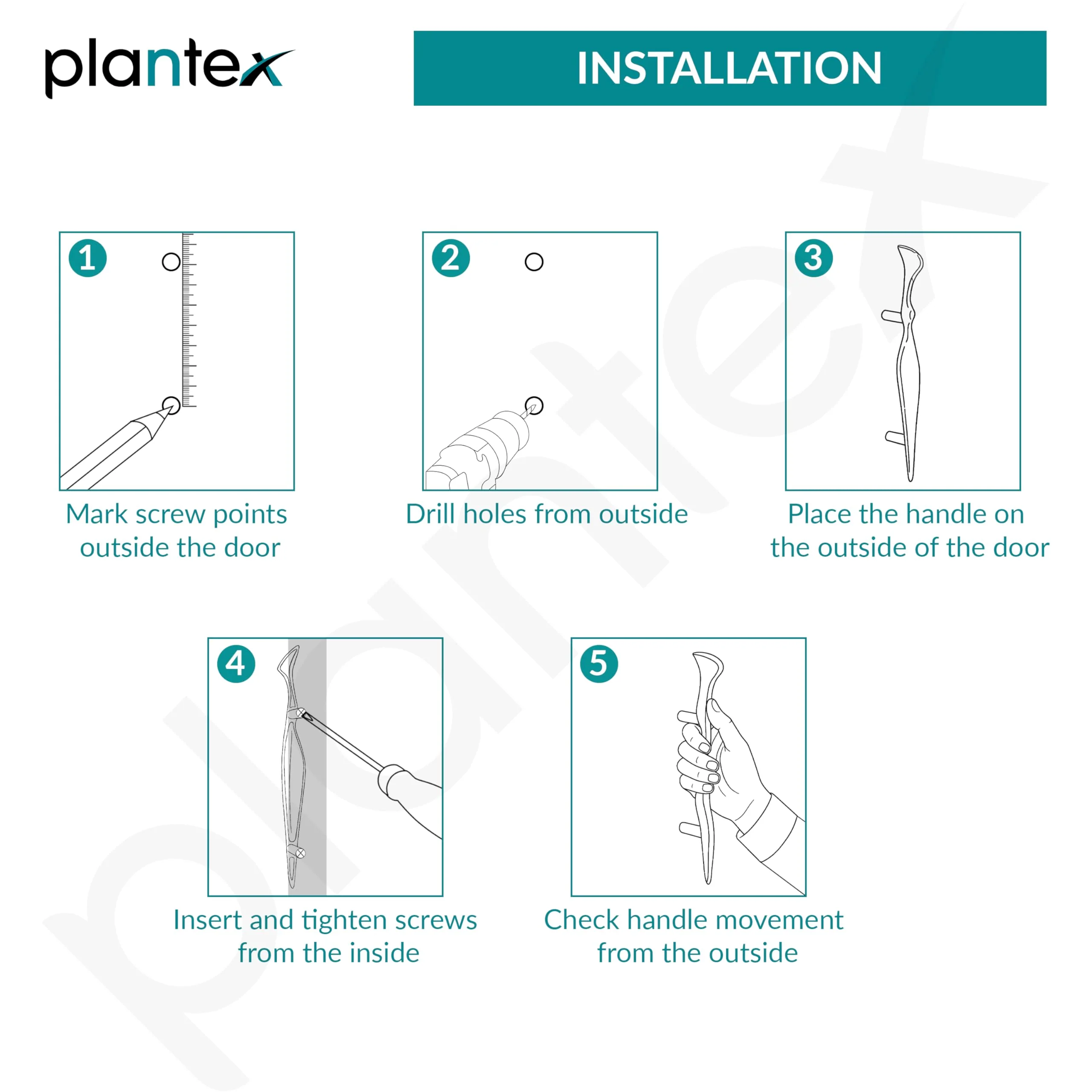 plantex

INSTALLATION

1

Mark screw points outside the door

2

Drill holes from outside

3

Place the handle on the outside of the door

4

Insert and tighten screws from the inside

5

Check handle movement from the outside

plantex