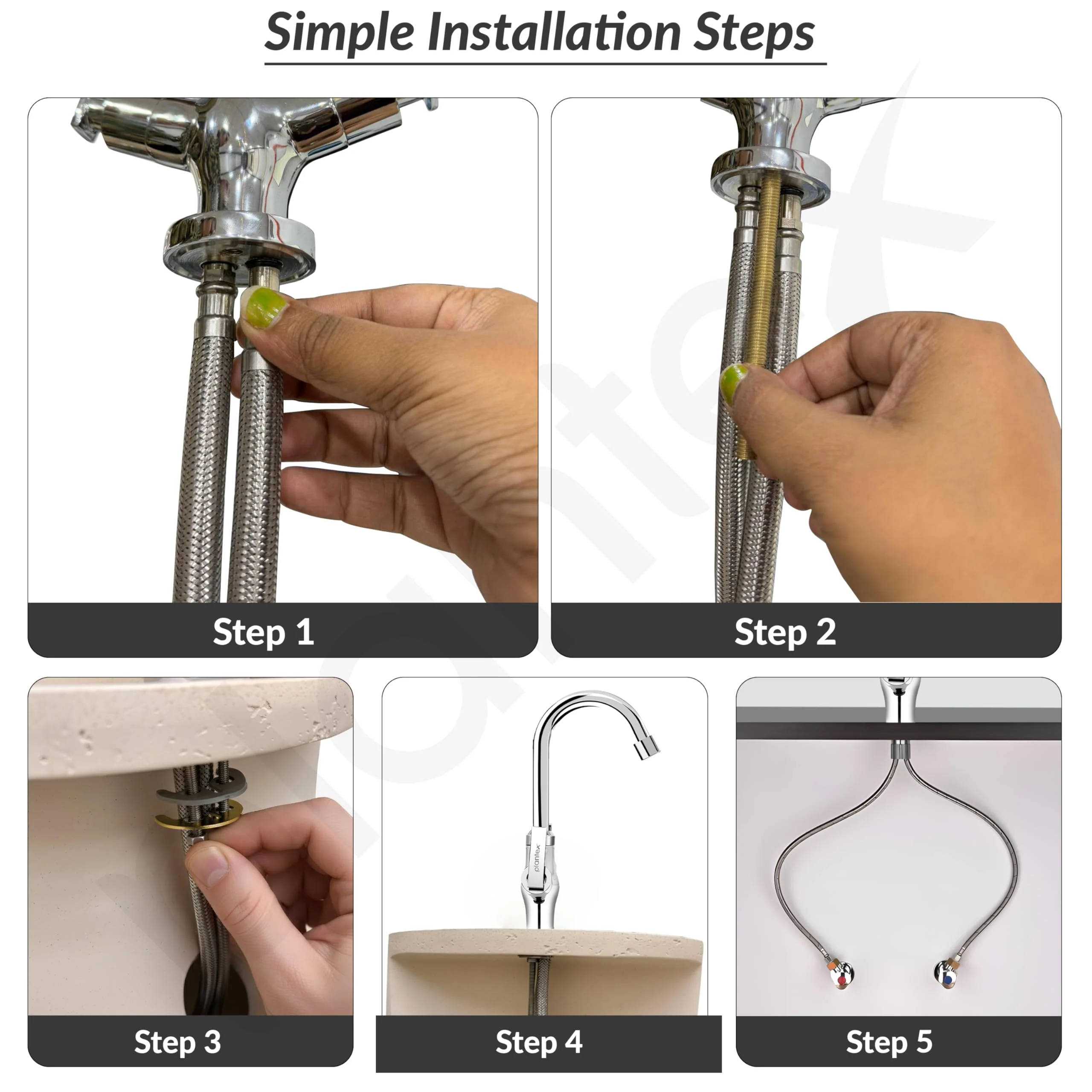 Simple Installation Steps

Step 1

Step 2

Step 3

plantex

Step 4

Step 5